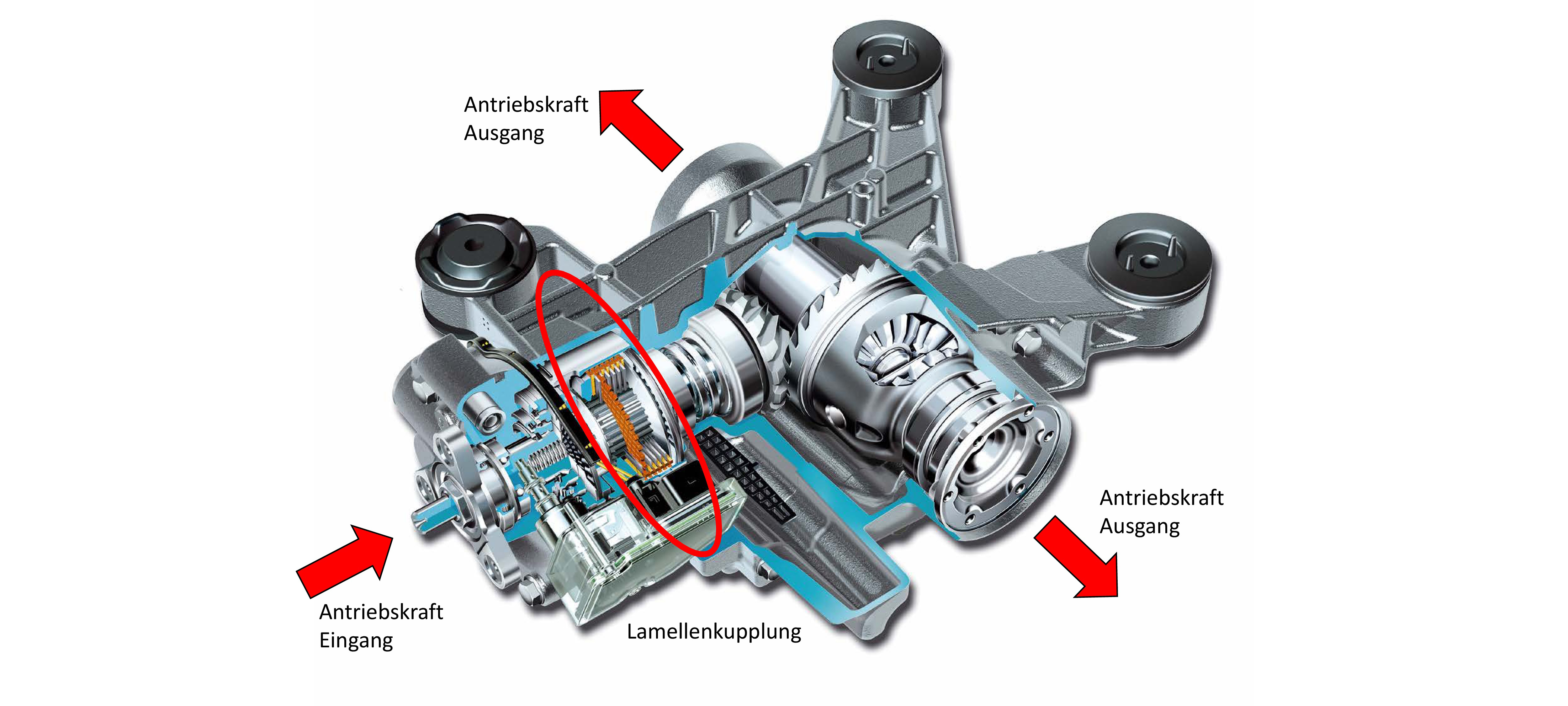 Antriebskraft
Ausgang

Antriebskraft
Ausgang

Antriebskraft
Eingang

Lamellenkupplung